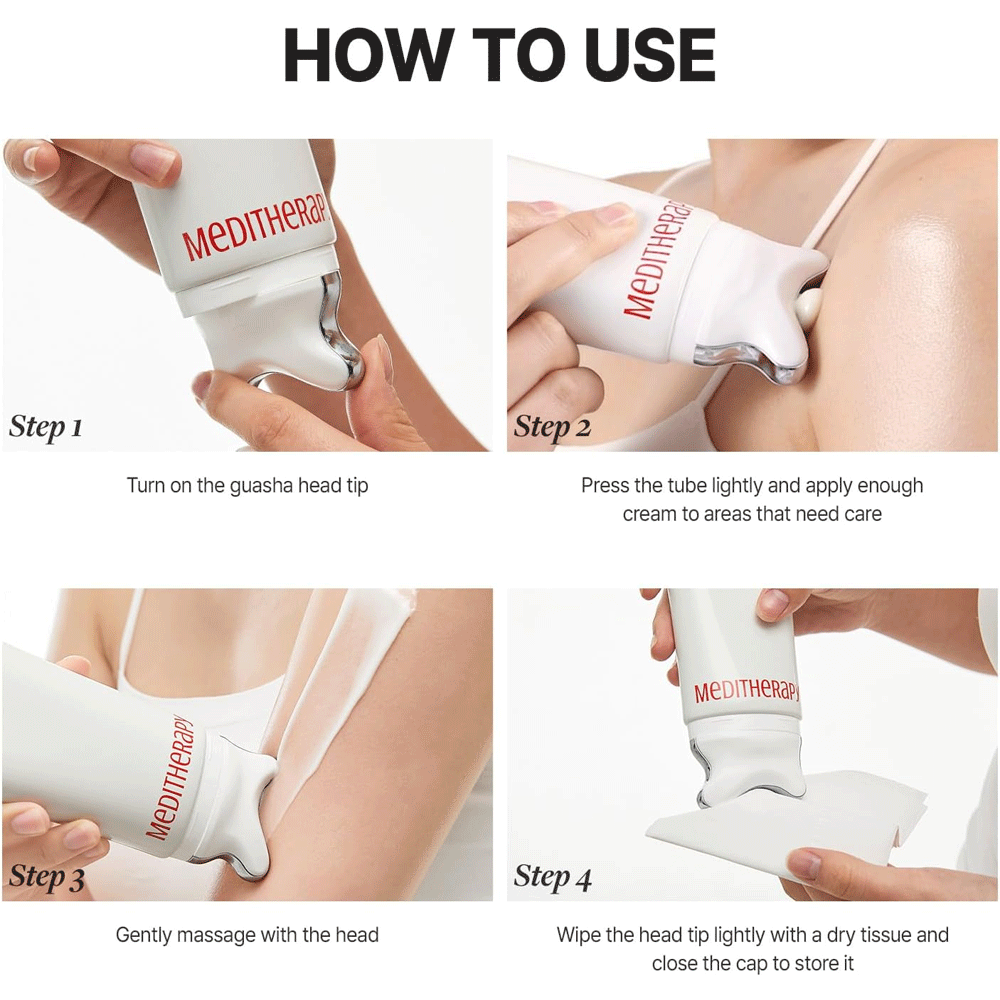 HOW TO USE

MEDITHERAPY

Step 1

Turn on the guasha head tip

MEDITHERAPY

Step 2

Press the tube lightly and apply enough cream to areas that need care

MEDITHERAPY

Step 3

Gently massage with the head

MEDITHERAPY

Step 4

Wipe the head tip lightly with a dry tissue and close the cap to store it