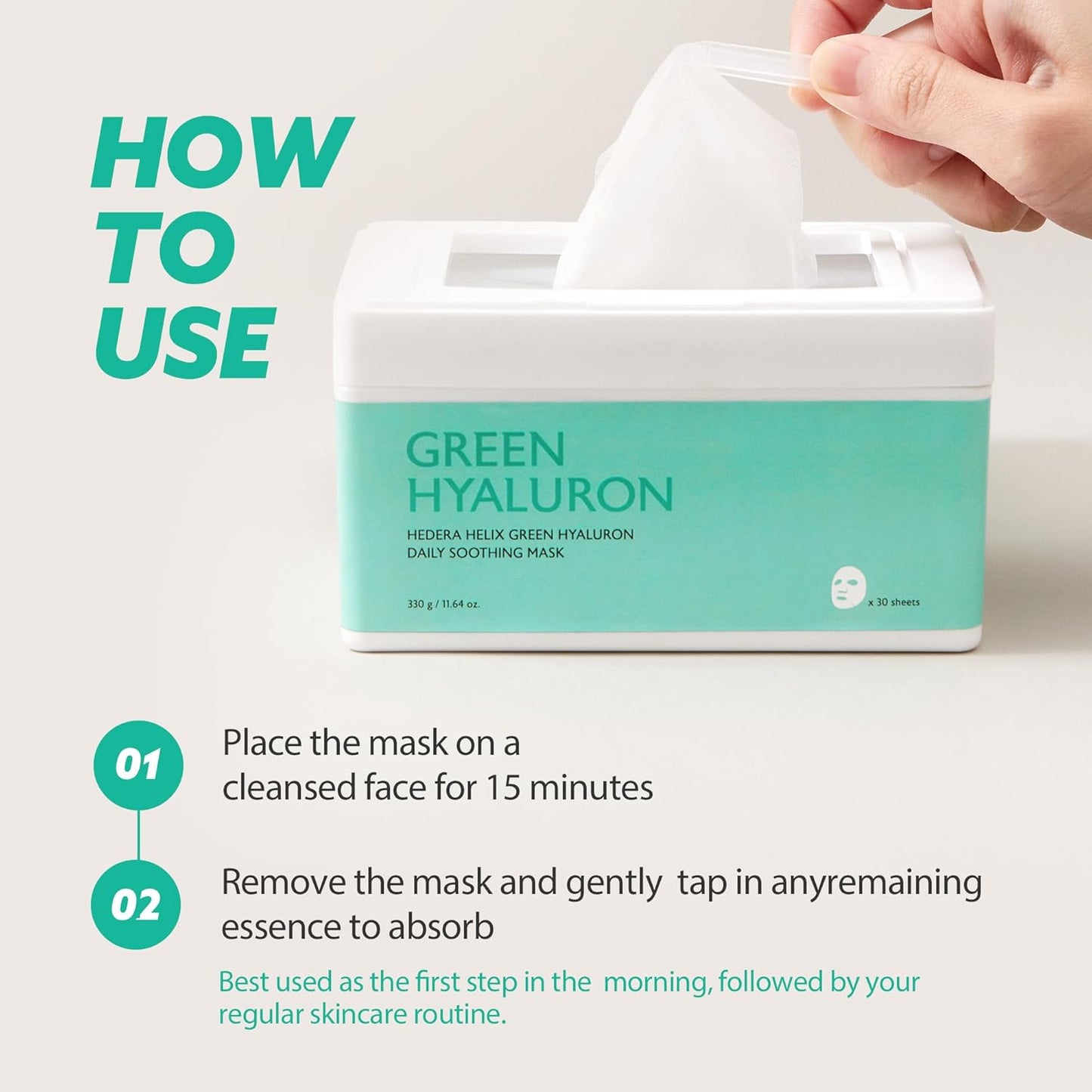 HOW TO USE

GREEN HYALURON

HEDERA HELIX GREEN HYALURON DAILY SOOTHING MASK

330 g / 11.64 oz.

x 30 sheets

01

Place the mask on a cleansed face for 15 minutes

02

Remove the mask and gently tap in anyremaining essence to absorb

Best used as the first step in the morning, followed by your regular skincare routine.