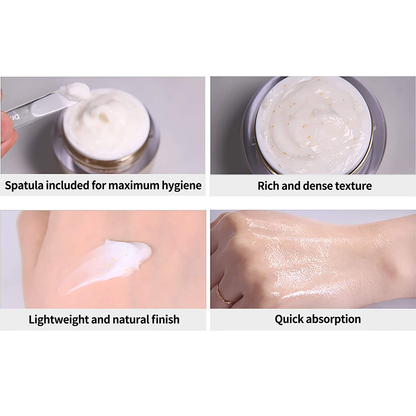 Spatula included for maximum hygiene

Rich and dense texture

Lightweight and natural finish

Quick absorption