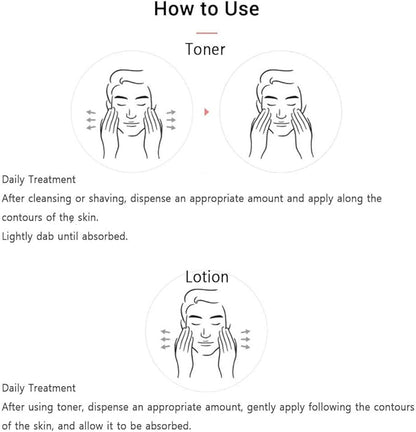 How to Use

Toner

Daily Treatment
After cleansing or shaving, dispense an appropriate amount and apply along the contours of the skin.
Lightly dab until absorbed.

Lotion

Daily Treatment
After using toner, dispense an appropriate amount, gently apply following the contours of the skin, and allow it to be absorbed.