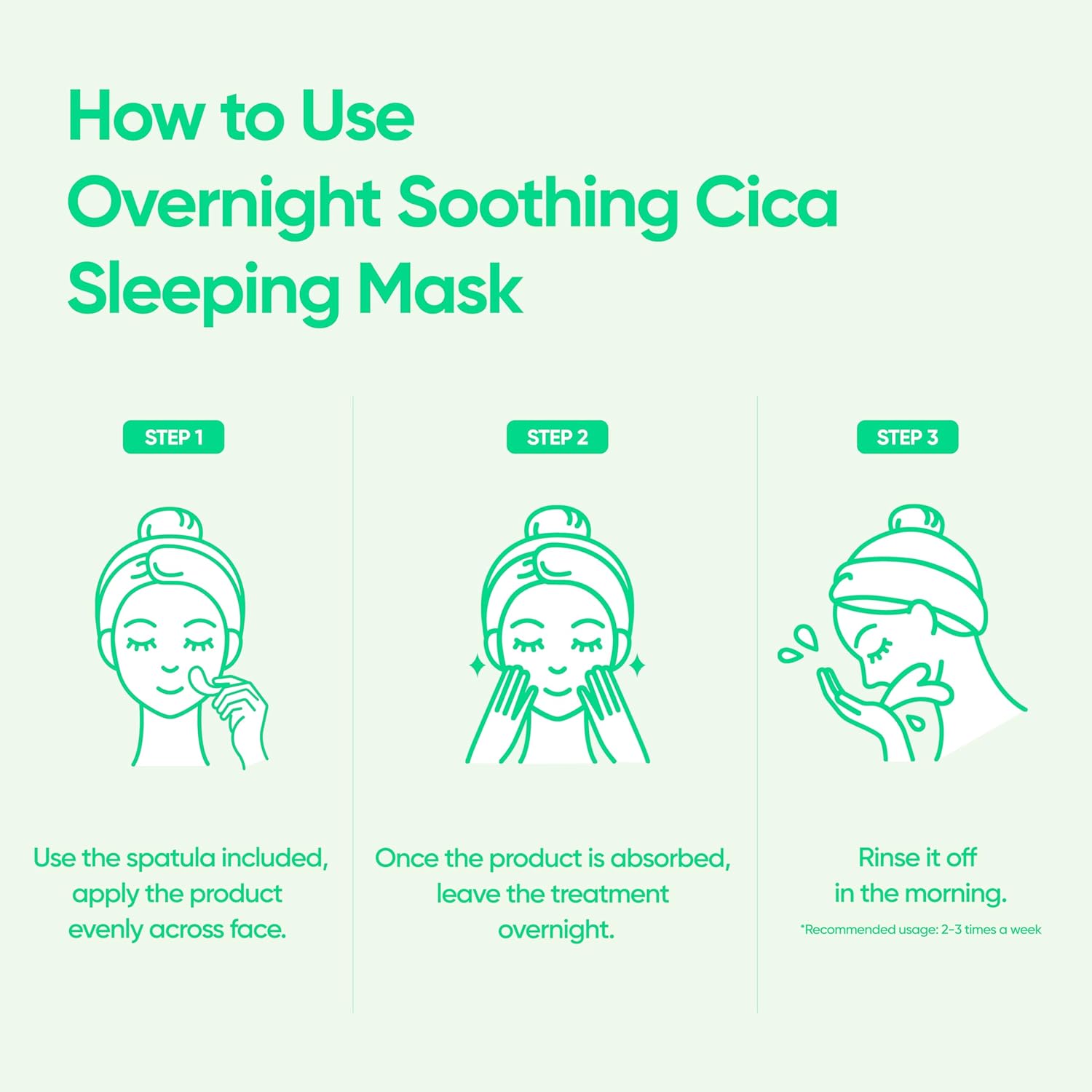 How to Use
Overnight Soothing Cica
Sleeping Mask

STEP 1

Use the spatula included, apply the product evenly across face.

STEP 2

Once the product is absorbed, leave the treatment overnight.

STEP 3

Rinse it off in the morning.

*Recommended usage: 2-3 times a week