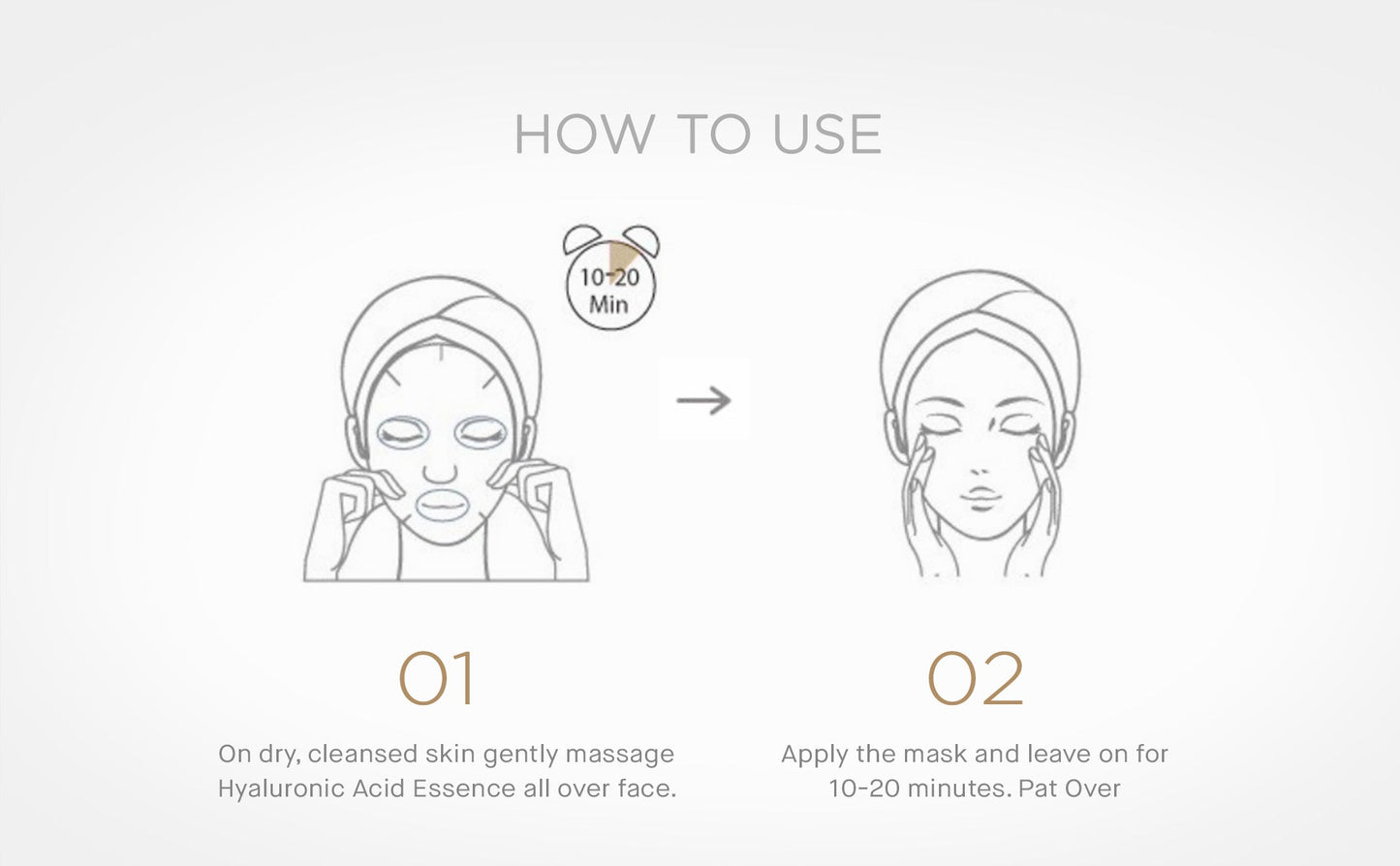 HOW TO USE

10-20 Min

01

On dry, cleansed skin gently massage Hyaluronic Acid Essence all over face.

02

Apply the mask and leave on for 10-20 minutes. Pat Over