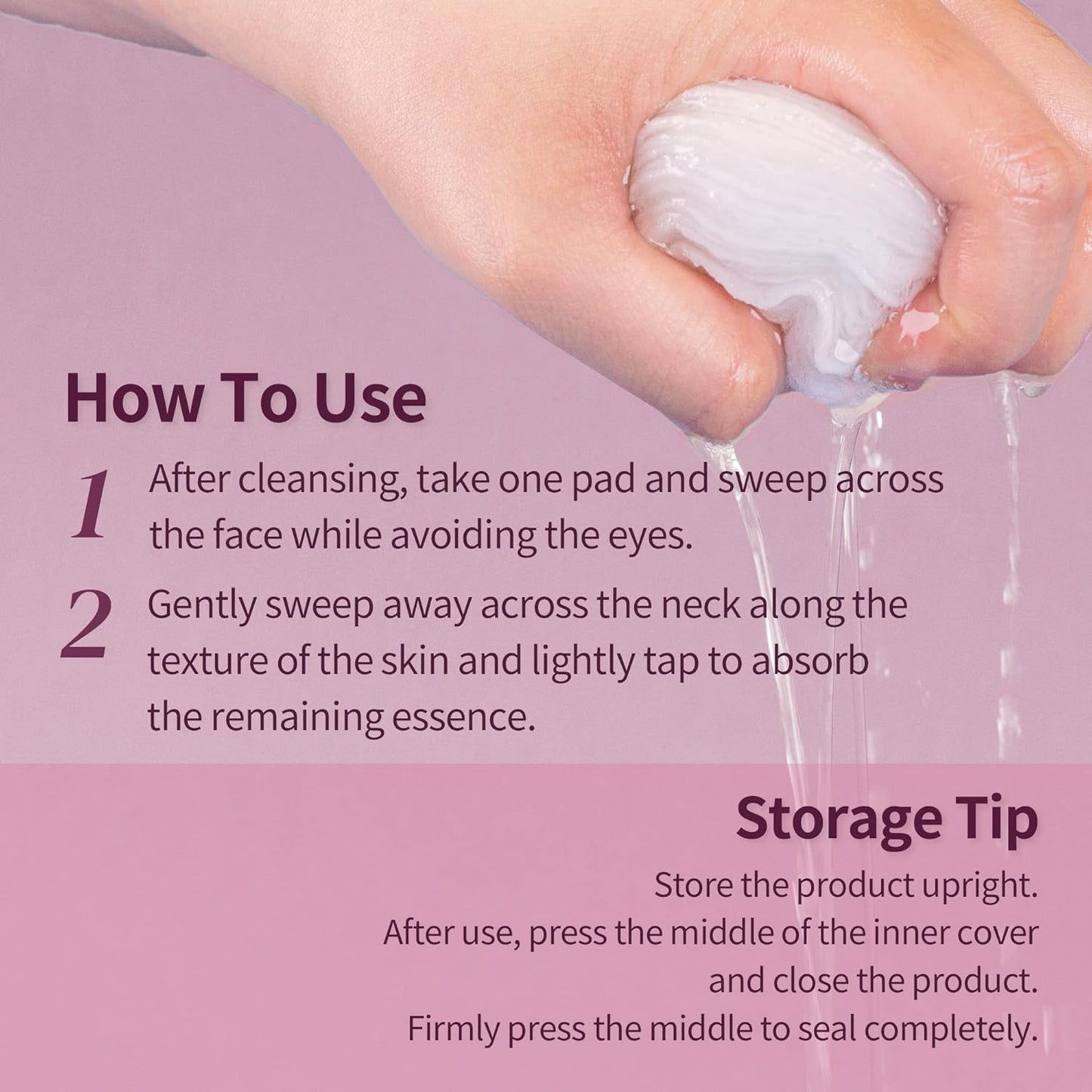 How To Use

1 After cleansing, take one pad and sweep across the face while avoiding the eyes.

2 Gently sweep away across the neck along the texture of the skin and lightly tap to absorb the remaining essence.

Storage Tip

Store the product upright.
After use, press the middle of the inner cover and close the product.
Firmly press the middle to seal completely.