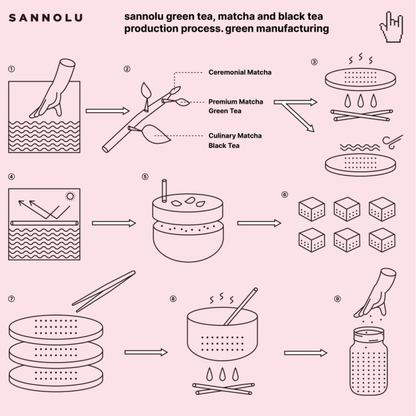 SANNOLU

sannolu green tea, matcha and black tea production process. green manufacturing

①

②

Ceremonial Matcha

Premium Matcha
Green Tea

Culinary Matcha
Black Tea

③

④

⑤

⑥

⑦

⑧

⑨