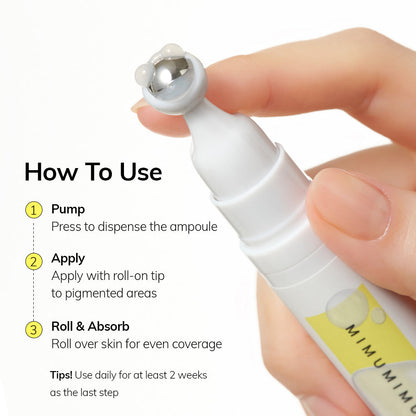 How To Use

1 Pump
Press to dispense the ampoule

2 Apply
Apply with roll-on tip to pigmented areas

3 Roll & Absorb
Roll over skin for even coverage

Tips! Use daily for at least 2 weeks as the last step

MIMUMIMU