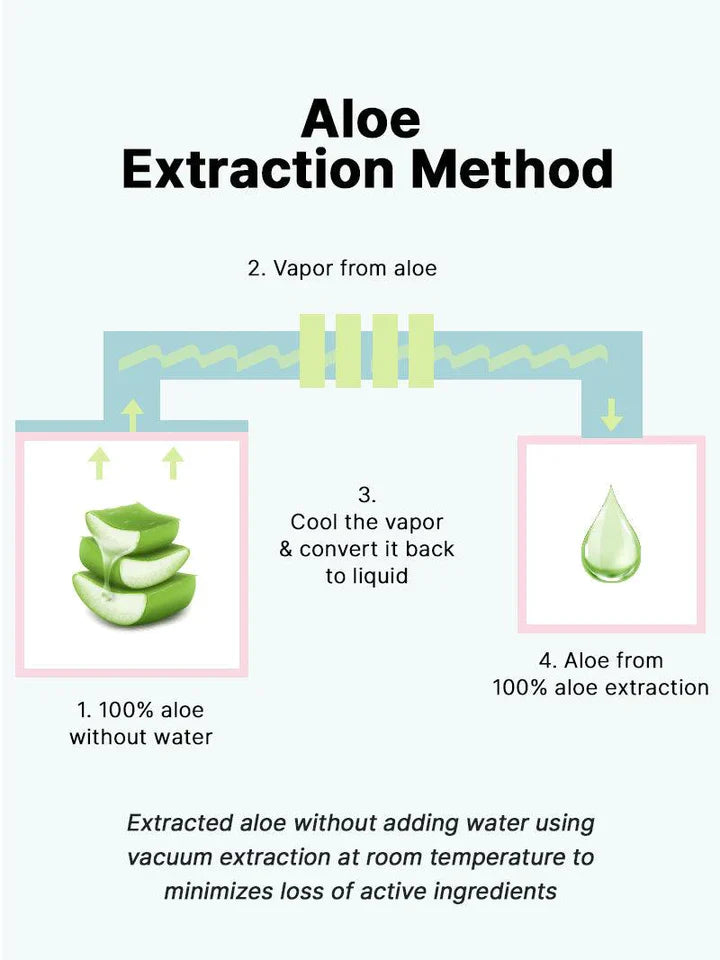 Aloe
Extraction Method

2. Vapor from aloe

3.
Cool the vapor
& convert it back
to liquid

1. 100% aloe
without water

4. Aloe from
100% aloe extraction

Extracted aloe without adding water using vacuum extraction at room temperature to minimizes loss of active ingredients