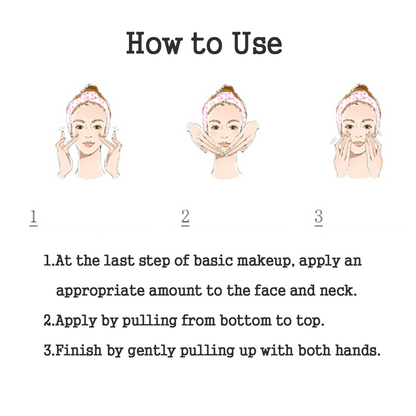 How to Use

1

2

3

1.At the last step of basic makeup, apply an appropriate amount to the face and neck.

2.Apply by pulling from bottom to top.

3.Finish by gently pulling up with both hands.