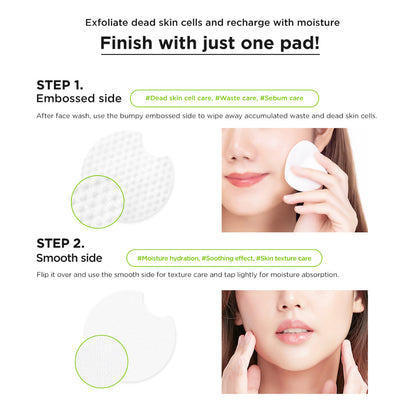 Exfoliate dead skin cells and recharge with moisture

Finish with just one pad!

STEP 1.
Embossed side

#Dead skin cell care, #Waste care, #Sebum care

After face wash, use the bumpy embossed side to wipe away accumulated waste and dead skin cells.

STEP 2.
Smooth side

#Moisture hydration, #Soothing effect, #Skin texture care

Flip it over and use the smooth side for texture care and tap lightly for moisture absorption.