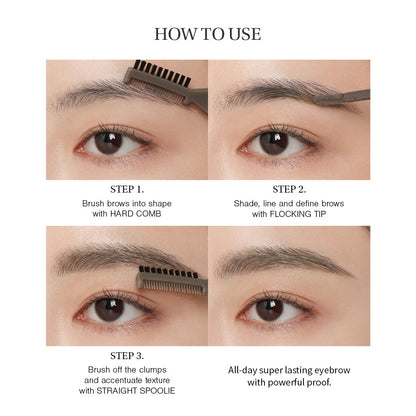 HOW TO USE

STEP 1.
Brush brows into shape with HARD COMB

STEP 2.
Shade, line and define brows with FLOCKING TIP

STEP 3.
Brush off the clumps and accentuate texture with STRAIGHT SPOOLIE

All-day super lasting eyebrow with powerful proof.